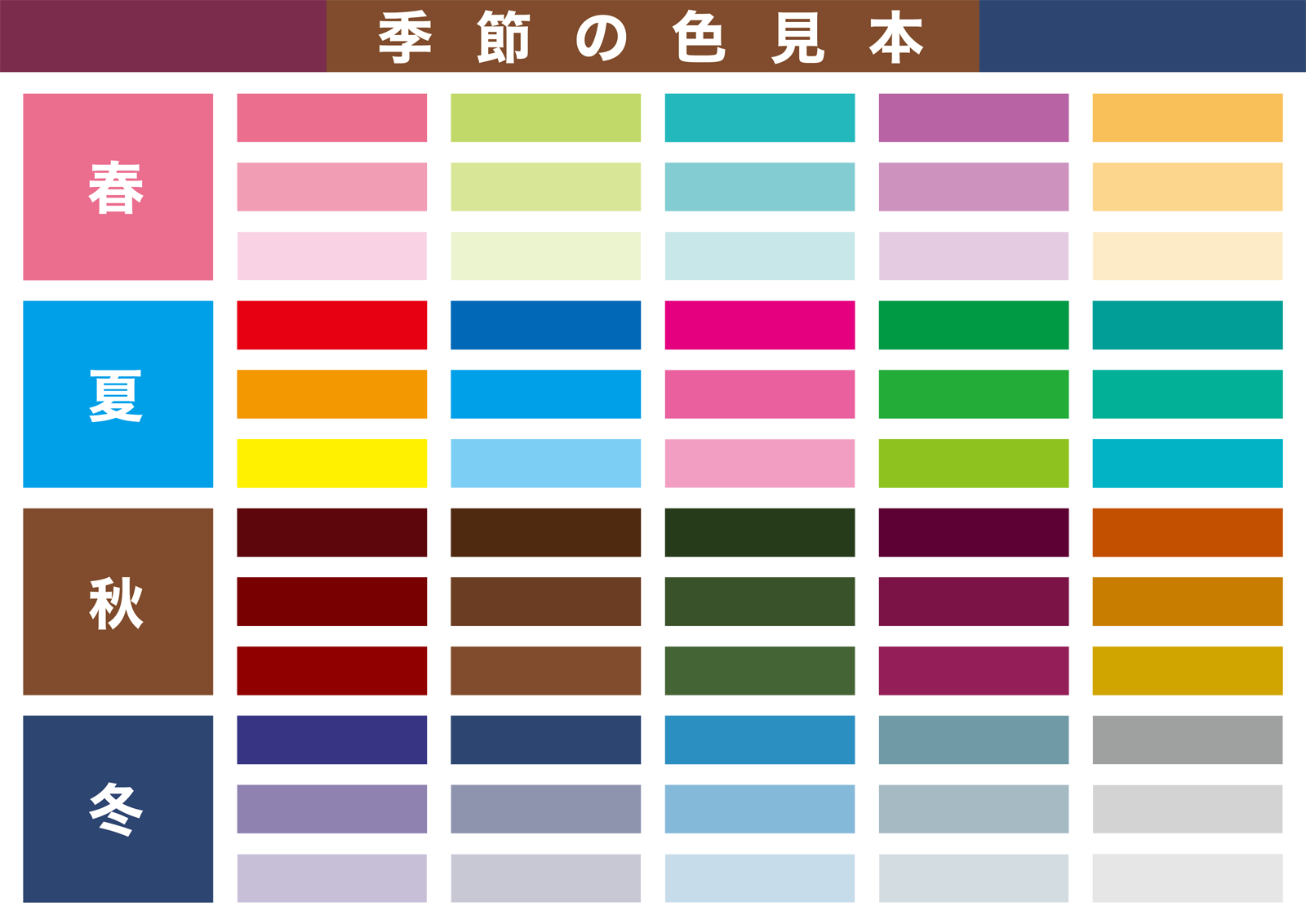 季節の色見本

春

夏

秋

冬